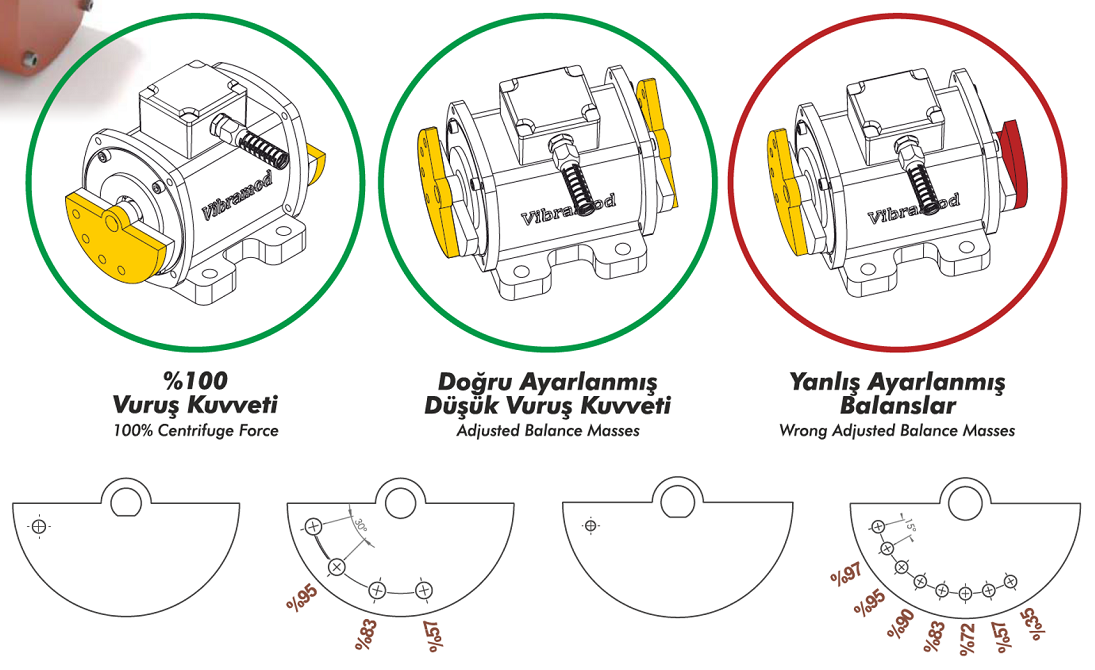 Vibramod

Vibramod

Vibramod

%100
Vuruş Kuvveti
100% Centrifuge Force

Doğru Ayarlanmış
Düşük Vuruş Kuvveti
Adjusted Balance Masses

Yanlış Ayarlanmış
Balanslar
Wrong Adjusted Balance Masses

30°
%95
%83
%57

15°
%97
%95
%90
%83
%72
%57
%35