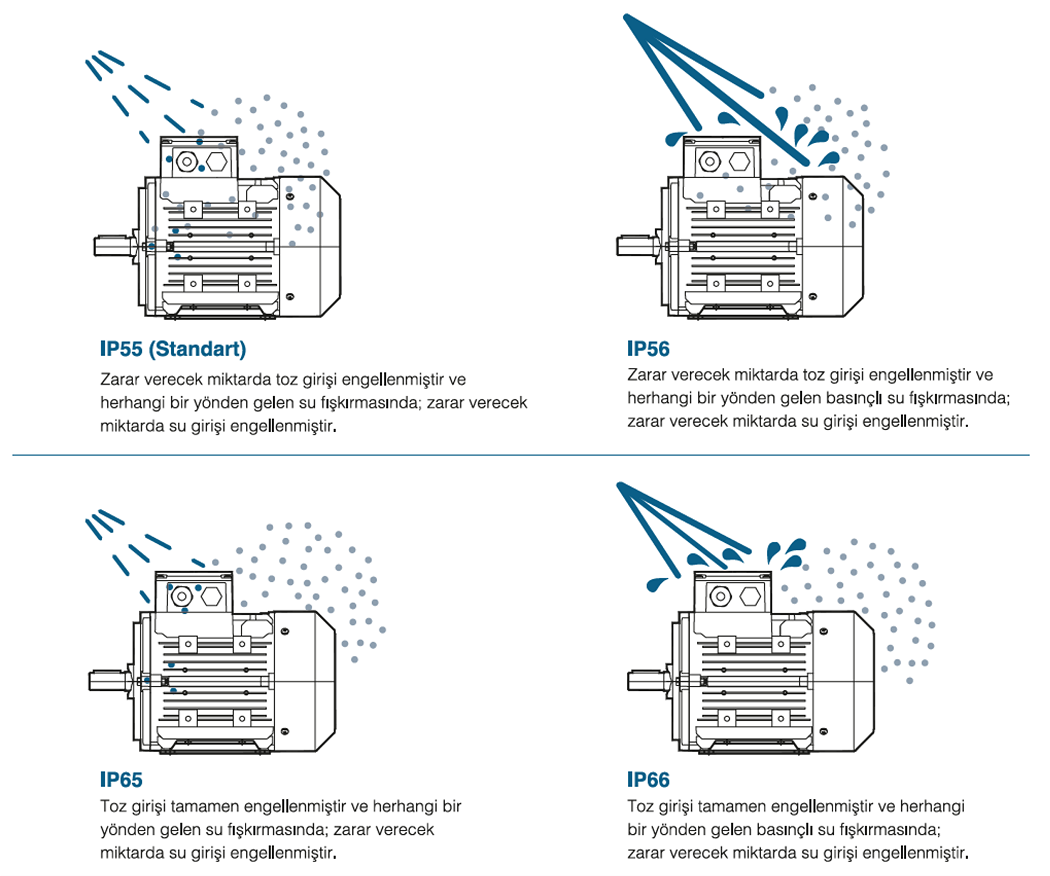 IP55 (Standart)
Zarar verecek miktarda toz girişi engellenmiştir ve herhangi bir yönden gelen su fışkırmasında; zarar verecek miktarda su girişi engellenmiştir.

IP56
Zarar verecek miktarda toz girişi engellenmiştir ve herhangi bir yönden gelen basınçlı su fışkırmasında; zarar verecek miktarda su girişi engellenmiştir.

IP65
Toz girişi tamamen engellenmiştir ve herhangi bir yönden gelen su fışkırmasında; zarar verecek miktarda su girişi engellenmiştir.

IP66
Toz girişi tamamen engellenmiştir ve herhangi bir yönden gelen basınçlı su fışkırmasında; zarar verecek miktarda su girişi engellenmiştir.