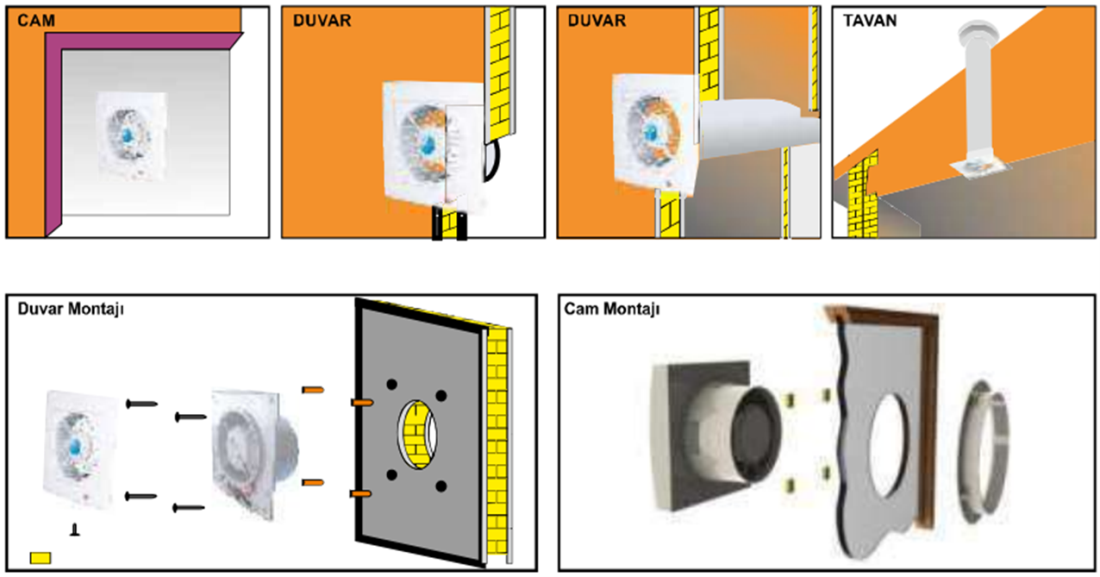 CAM

DUVAR

DUVAR

TAVAN

Duvar Montajı

Cam Montajı